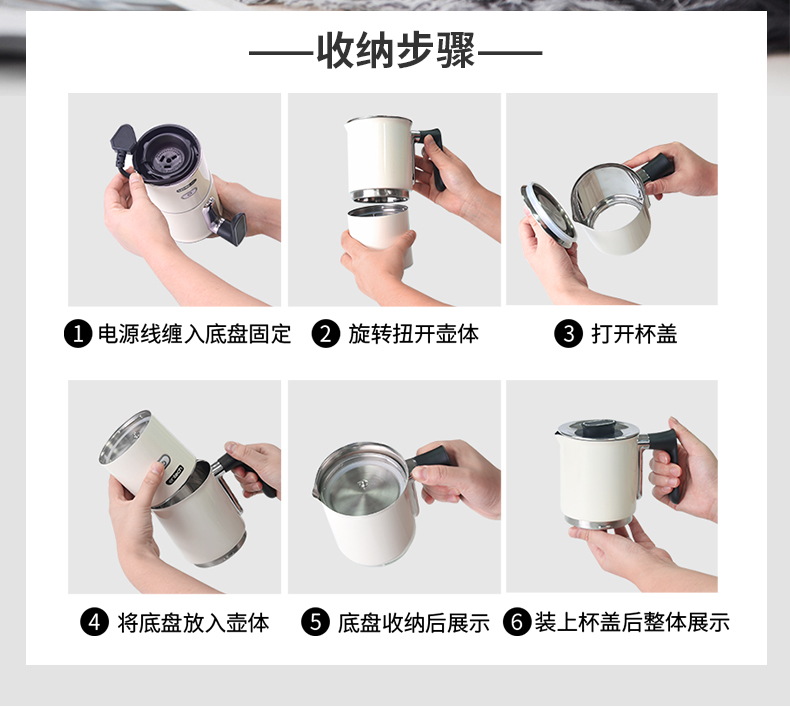 ——收纳步骤——

1 电源线缠入底盘固定

2 旋转扭开壶体

3 打开杯盖

4 将底盘放入壶体

5 底盘收纳后展示

6 装上杯盖后整体展示